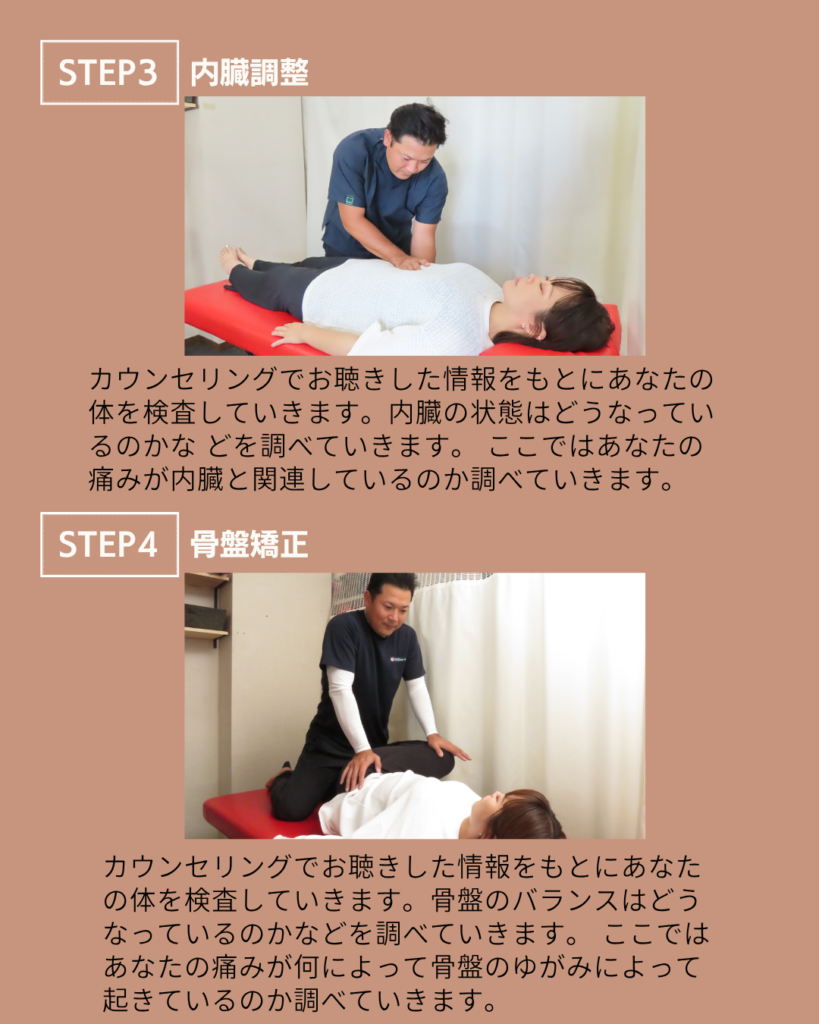 STEP3 内臓調整

カウンセリングでお聴きした情報をもとにあなたの体を検査していきます。内臓の状態はどうなっているのかな どを調べていきます。 ここではあなたの痛みが内臓と関連しているのか調べていきます。

STEP4 骨盤矯正

カウンセリングでお聴きした情報をもとにあなたの体を検査していきます。骨盤のバランスはどうなっているのかなどを調べていきます。 ここではあなたの痛みが何によって骨盤のゆがみによって起きているのか調べていきます。