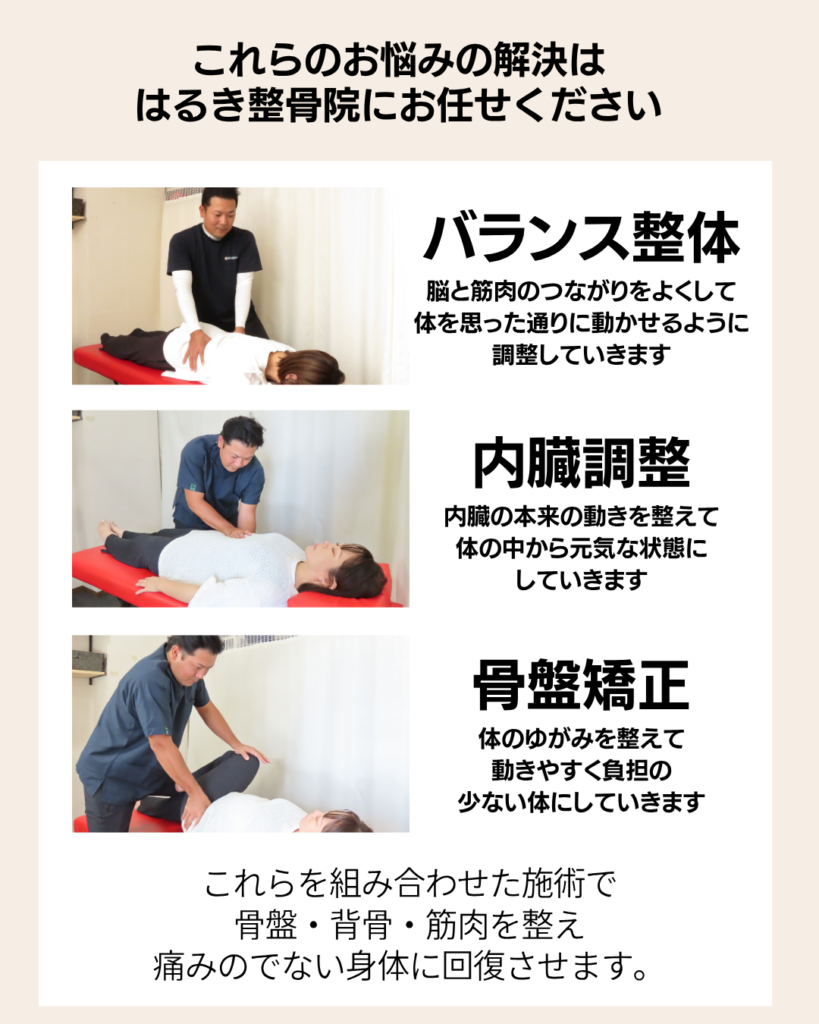 これらのお悩みの解決は
はるき整骨院にお任せください

バランス整体
脳と筋肉のつながりをよくして
体を思った通りに動かせるように
調整していきます

内臓調整
内臓の本来の動きを整えて
体の中から元気な状態に
していきます

骨盤矯正
体のゆがみを整えて
動きやすく負担の
少ない体にしていきます

これらを組み合わせた施術で
骨盤・背骨・筋肉を整え
痛みのでない身体に回復させます。